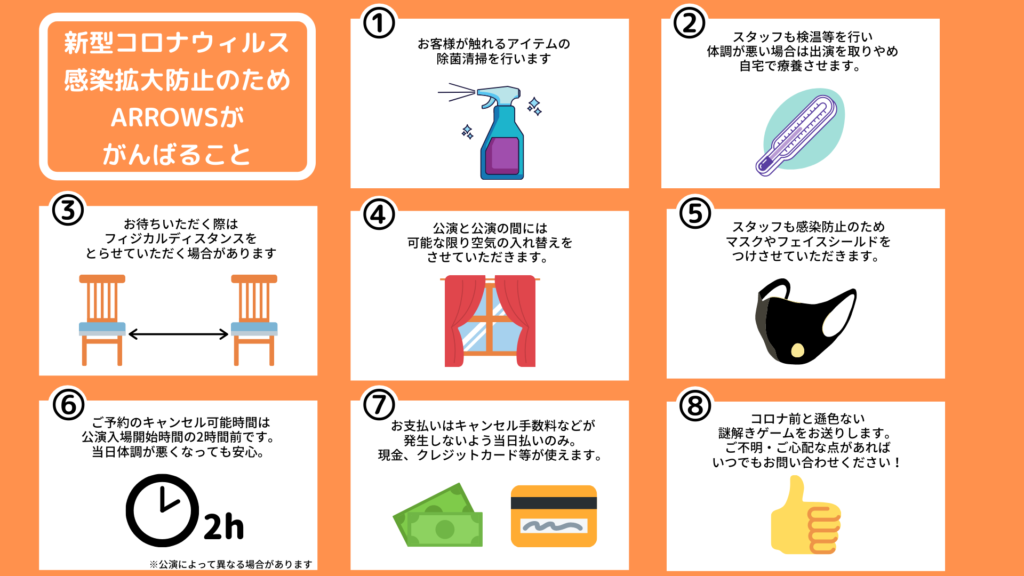 新型コロナウィルス
感染拡大防止のため
ARROWSが
がんばること

①
お客様が触れるアイテムの
除菌清掃を行います

②
スタッフも検温等を行い
体調が悪い場合は出演を取りやめ
自宅で療養させます。

③
お待ちいただく際は
フィジカルディスタンスを
とらせていただく場合があります

④
公演と公演の間には
可能な限り空気の入れ替えを
させていただきます。

⑤
スタッフも感染防止のため
マスクやフェイスシールドを
つけさせていただきます。

⑥
ご予約のキャンセル可能時間は
公演入場開始時間の2時間前です。
当日体調が悪くなっても安心。

2h

※公演によって異なる場合があります

⑦
お支払いはキャンセル手数料などが
発生しないよう当日払いのみ。
現金、クレジットカード等が使えます。

⑧
コロナ前と遜色ない
謎解きゲームをお送りします。
ご不明・ご心配な点があれば
いつでもお問い合わせください！